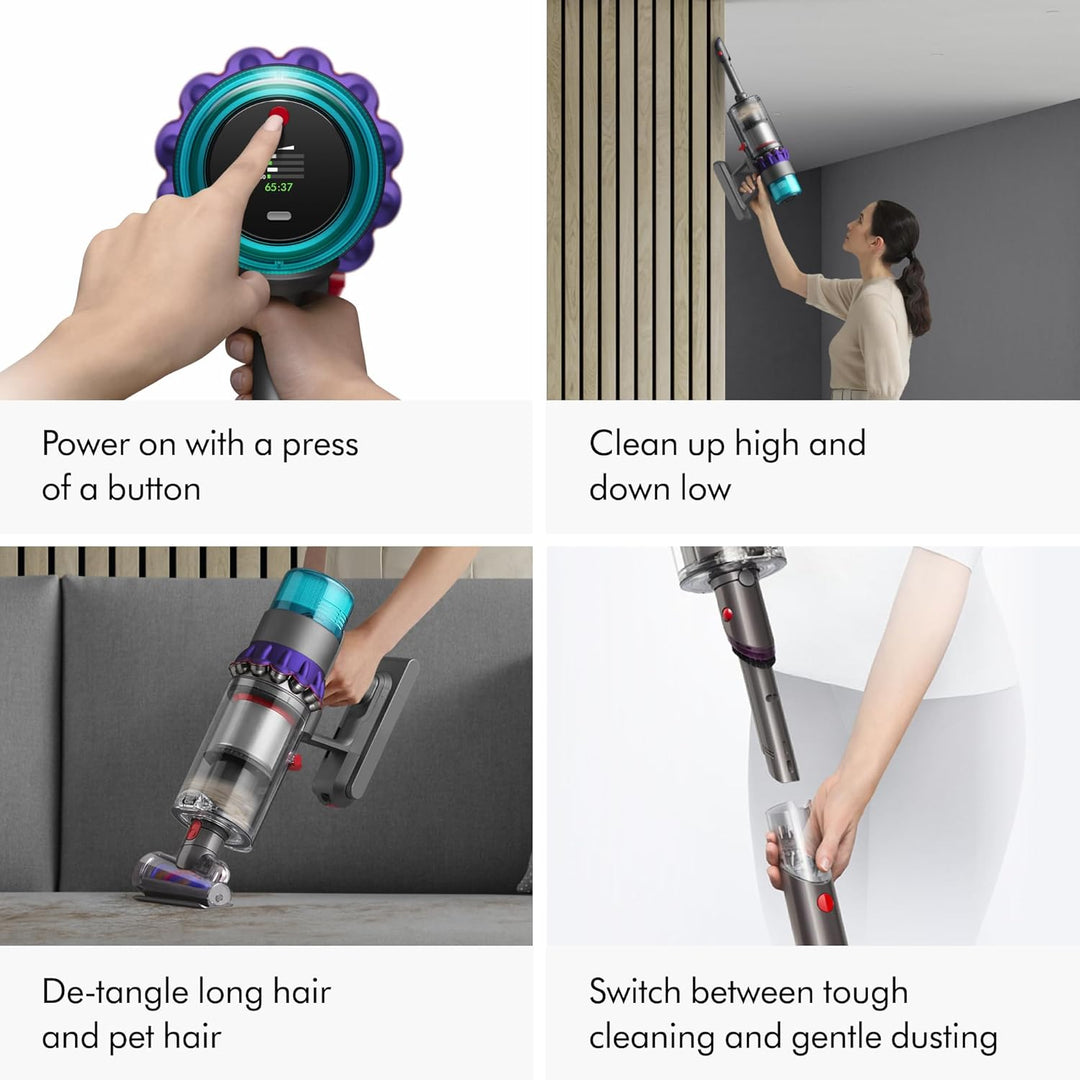 65:37

Power on with a press of a button

Clean up high and down low

De-tangle long hair and pet hair

Switch between tough cleaning and gentle dusting