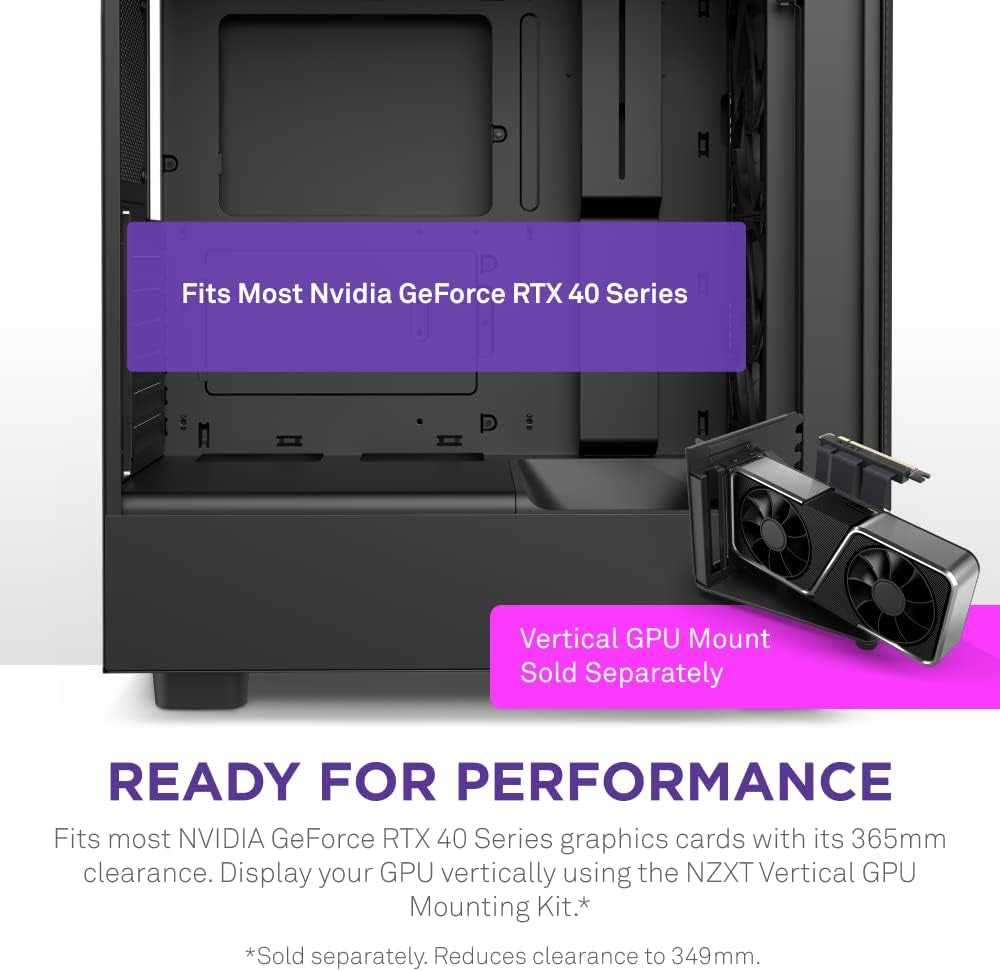 Fits Most Nvidia GeForce RTX 40 Series

Vertical GPU Mount
Sold Separately

READY FOR PERFORMANCE

Fits most NVIDIA GeForce RTX 40 Series graphics cards with its 365mm clearance. Display your GPU vertically using the NZXT Vertical GPU Mounting Kit.*

*Sold separately. Reduces clearance to 349mm.