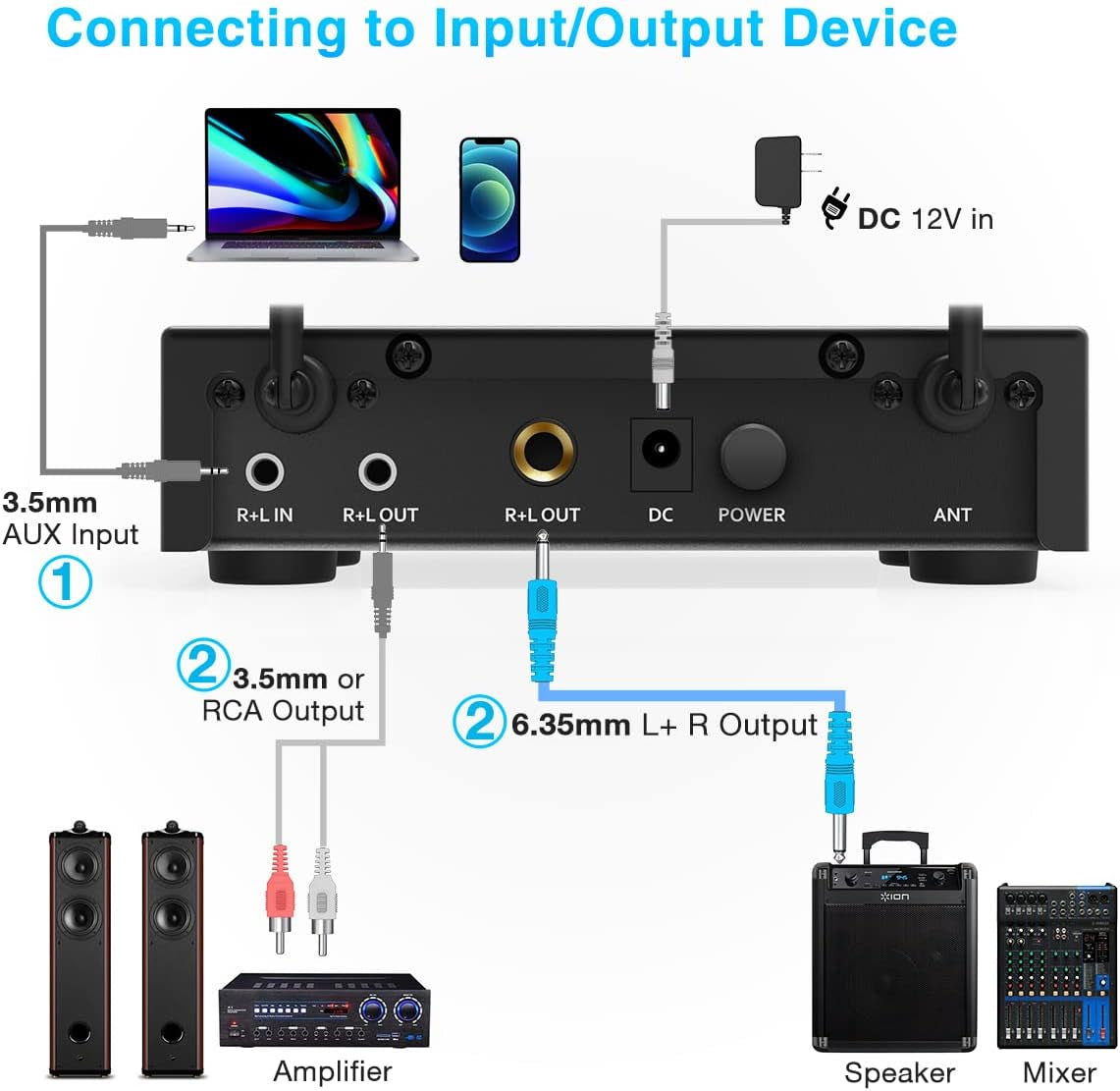 Connecting to Input/Output Device

DC 12V in

R+L IN R+L OUT R+L OUT DC POWER ANT

3.5mm AUX Input
①

② 3.5mm or RCA Output

② 6.35mm L+ R Output

ION

Amplifier

Speaker Mixer