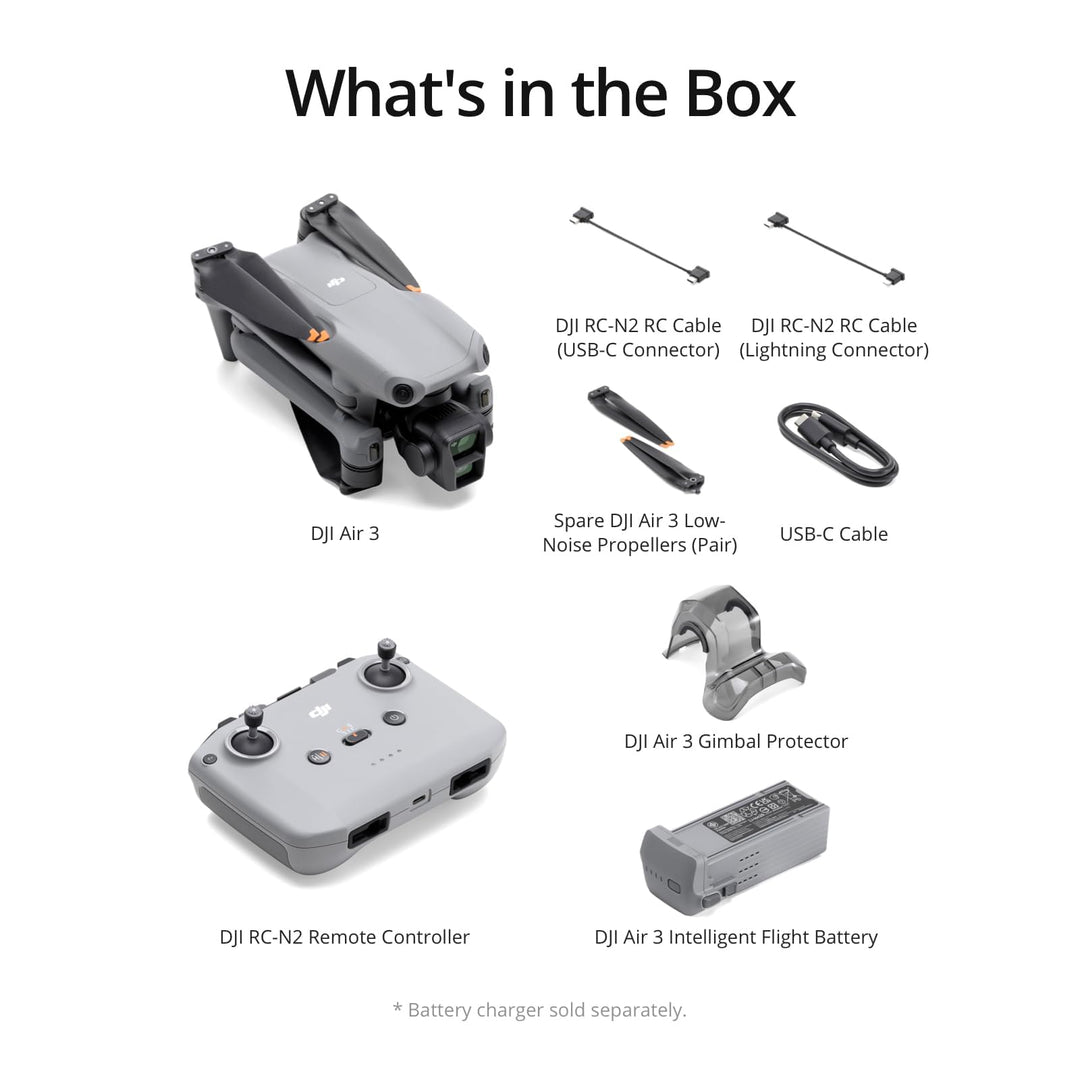 What's in the Box

DJI RC-N2 RC Cable (USB-C Connector)

DJI RC-N2 RC Cable (Lightning Connector)

DJI Air 3

Spare DJI Air 3 Low-Noise Propellers (Pair)

USB-C Cable

DJI Air 3 Gimbal Protector

DJI RC-N2 Remote Controller

DJI Air 3 Intelligent Flight Battery

* Battery charger sold separately.