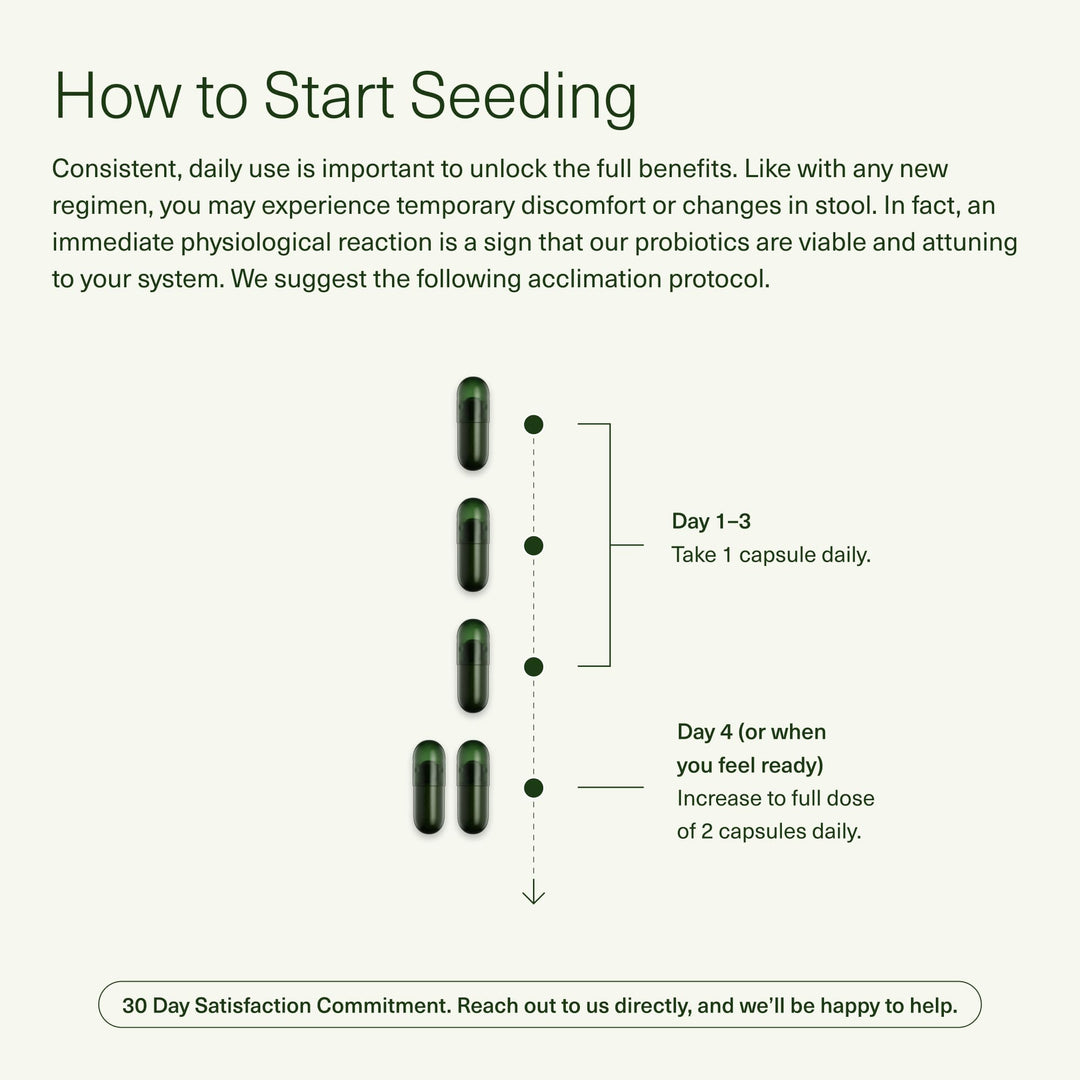 How to Start Seeding

Consistent, daily use is important to unlock the full benefits. Like with any new regimen, you may experience temporary discomfort or changes in stool. In fact, an immediate physiological reaction is a sign that our probiotics are viable and attuning to your system. We suggest the following acclimation protocol.

Day 1–3
Take 1 capsule daily.

Day 4 (or when you feel ready)
Increase to full dose of 2 capsules daily.

30 Day Satisfaction Commitment. Reach out to us directly, and we'll be happy to help.