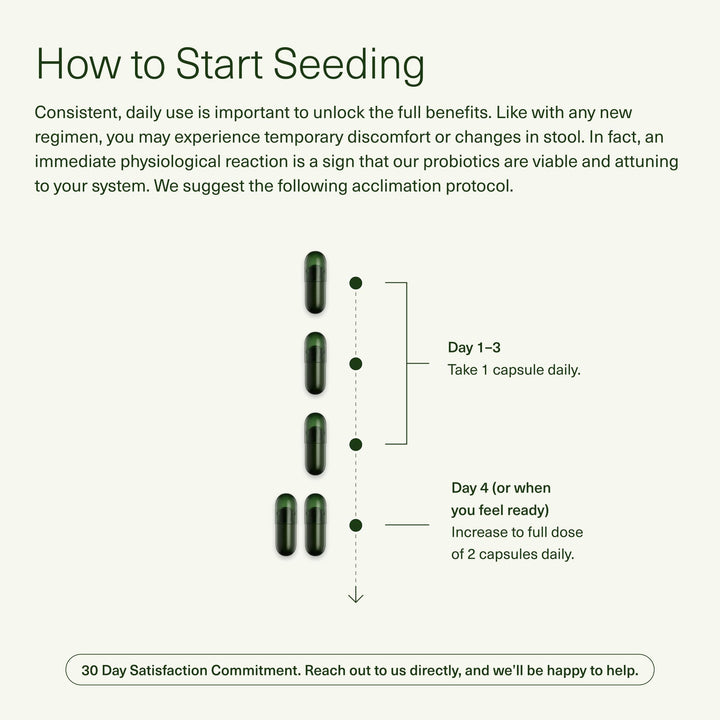 How to Start Seeding

Consistent, daily use is important to unlock the full benefits. Like with any new regimen, you may experience temporary discomfort or changes in stool. In fact, an immediate physiological reaction is a sign that our probiotics are viable and attuning to your system. We suggest the following acclimation protocol.

Day 1–3
Take 1 capsule daily.

Day 4 (or when you feel ready)
Increase to full dose of 2 capsules daily.

30 Day Satisfaction Commitment. Reach out to us directly, and we'll be happy to help.