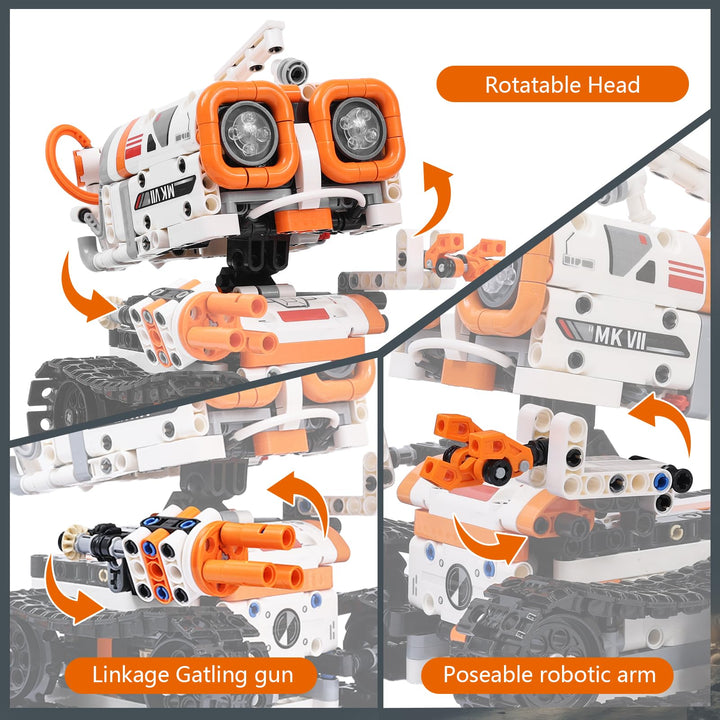 Rotatable Head

MK VII

MK VII

Linkage Gatling gun

Poseable robotic arm