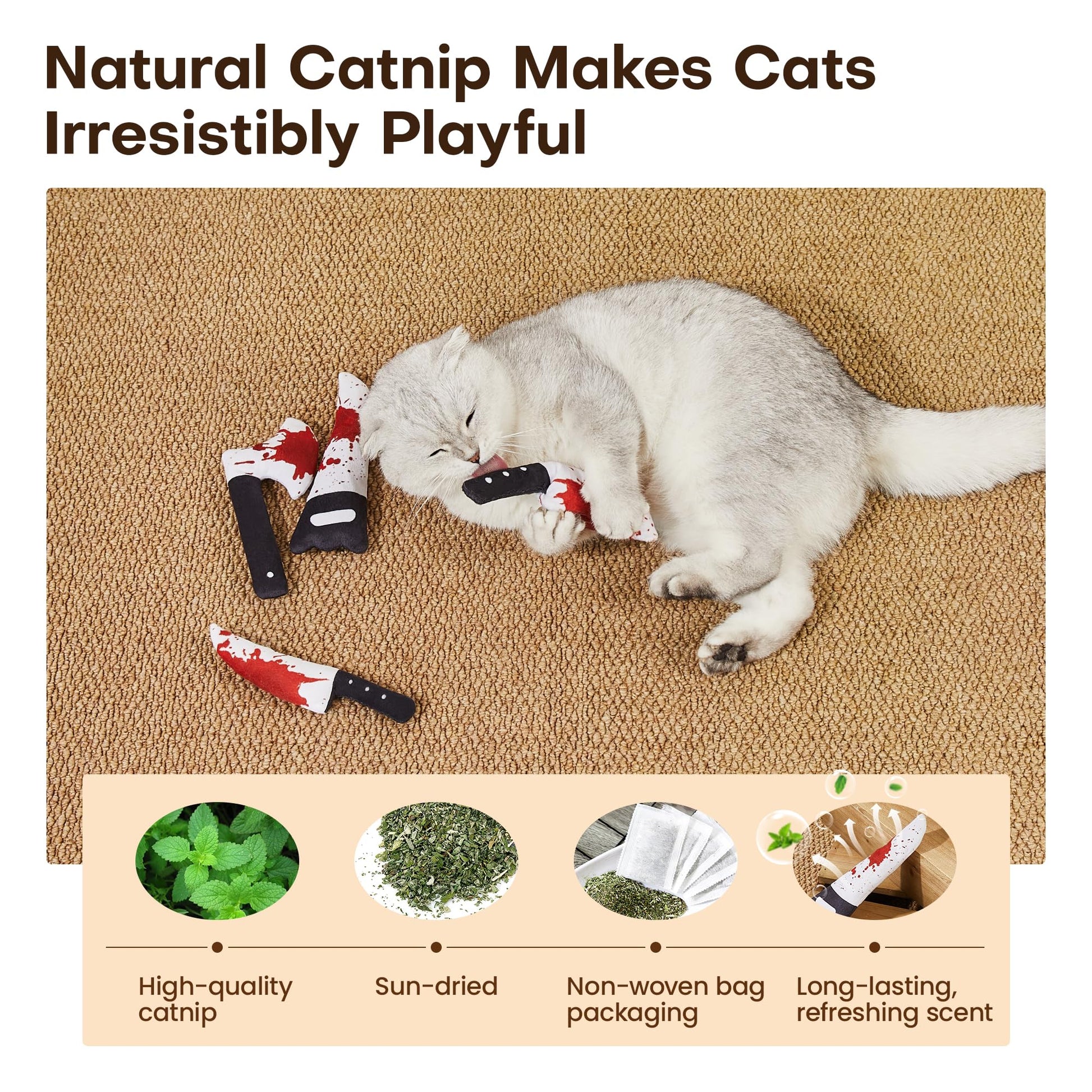 Natural Catnip Makes Cats Irresistibly Playful

High-quality catnip

Sun-dried

Non-woven bag packaging

Long-lasting, refreshing scent