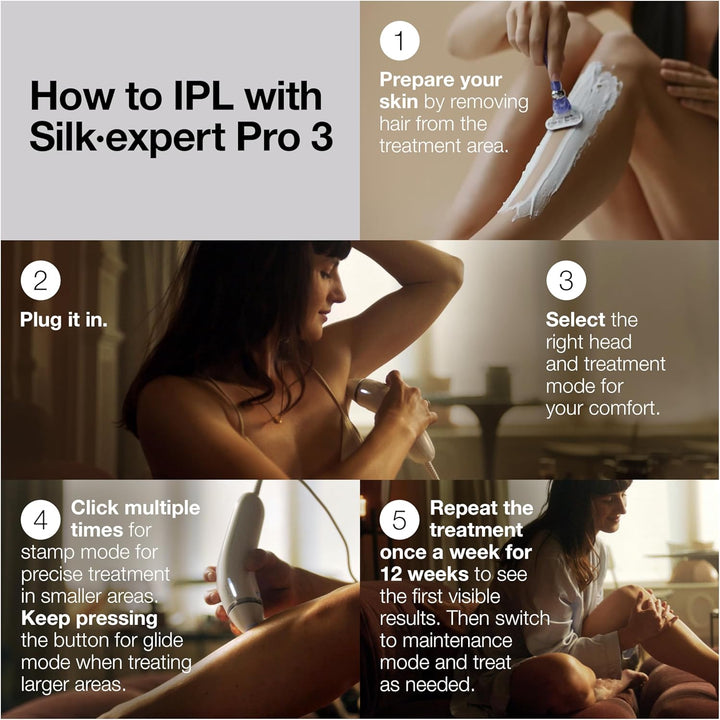 How to IPL with Silk·expert Pro 3

1

Prepare your skin by removing hair from the treatment area.

2

Plug it in.

3

Select the right head and treatment mode for your comfort.

4

Click multiple times for stamp mode for precise treatment in smaller areas. Keep pressing the button for glide mode when treating larger areas.

5

Repeat the treatment once a week for 12 weeks to see the first visible results. Then switch to maintenance mode and treat as needed.