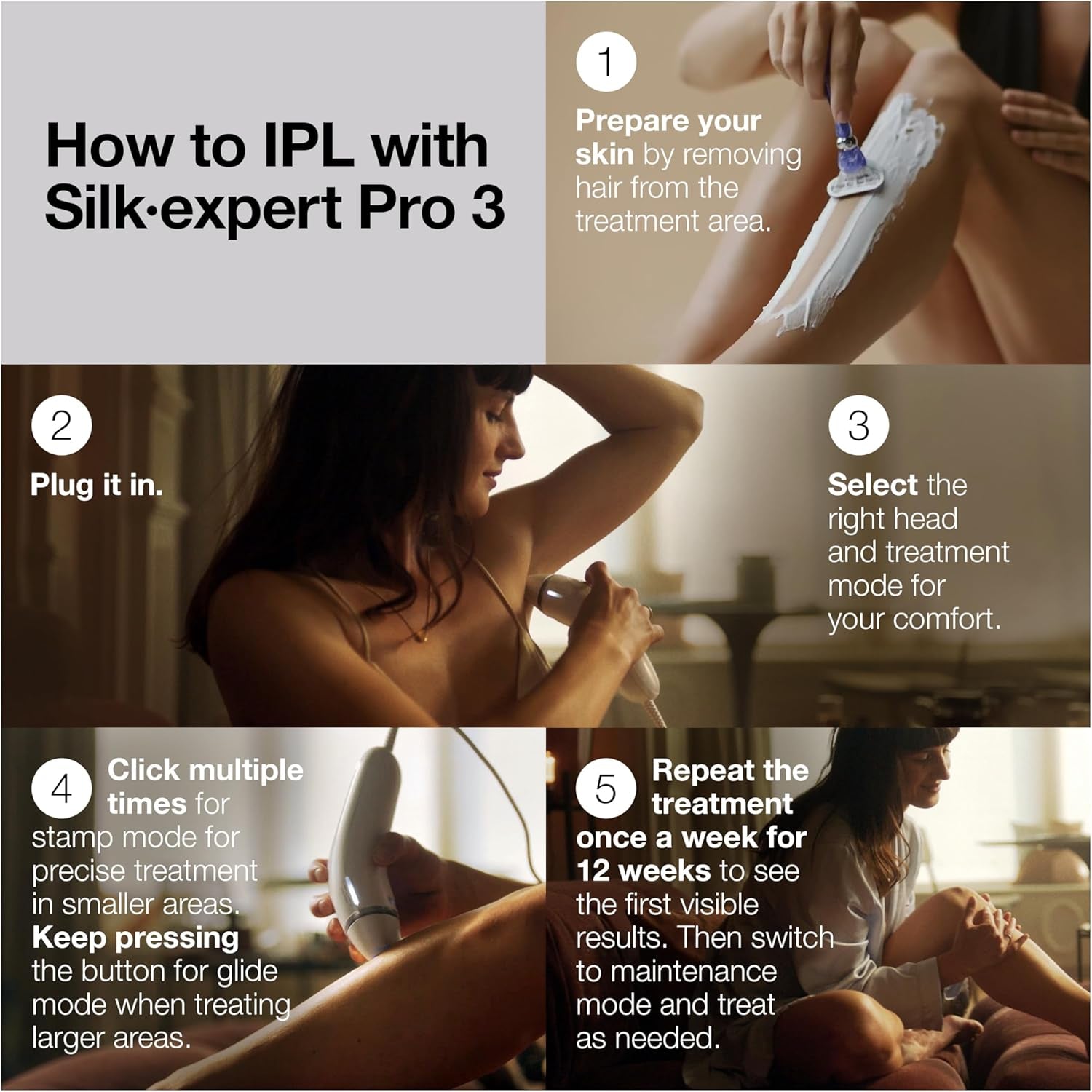 How to IPL with Silk·expert Pro 3

1
Prepare your skin by removing hair from the treatment area.

2
Plug it in.

3
Select the right head and treatment mode for your comfort.

4
Click multiple times for stamp mode for precise treatment in smaller areas. Keep pressing the button for glide mode when treating larger areas.

5
Repeat the treatment once a week for 12 weeks to see the first visible results. Then switch to maintenance mode and treat as needed.