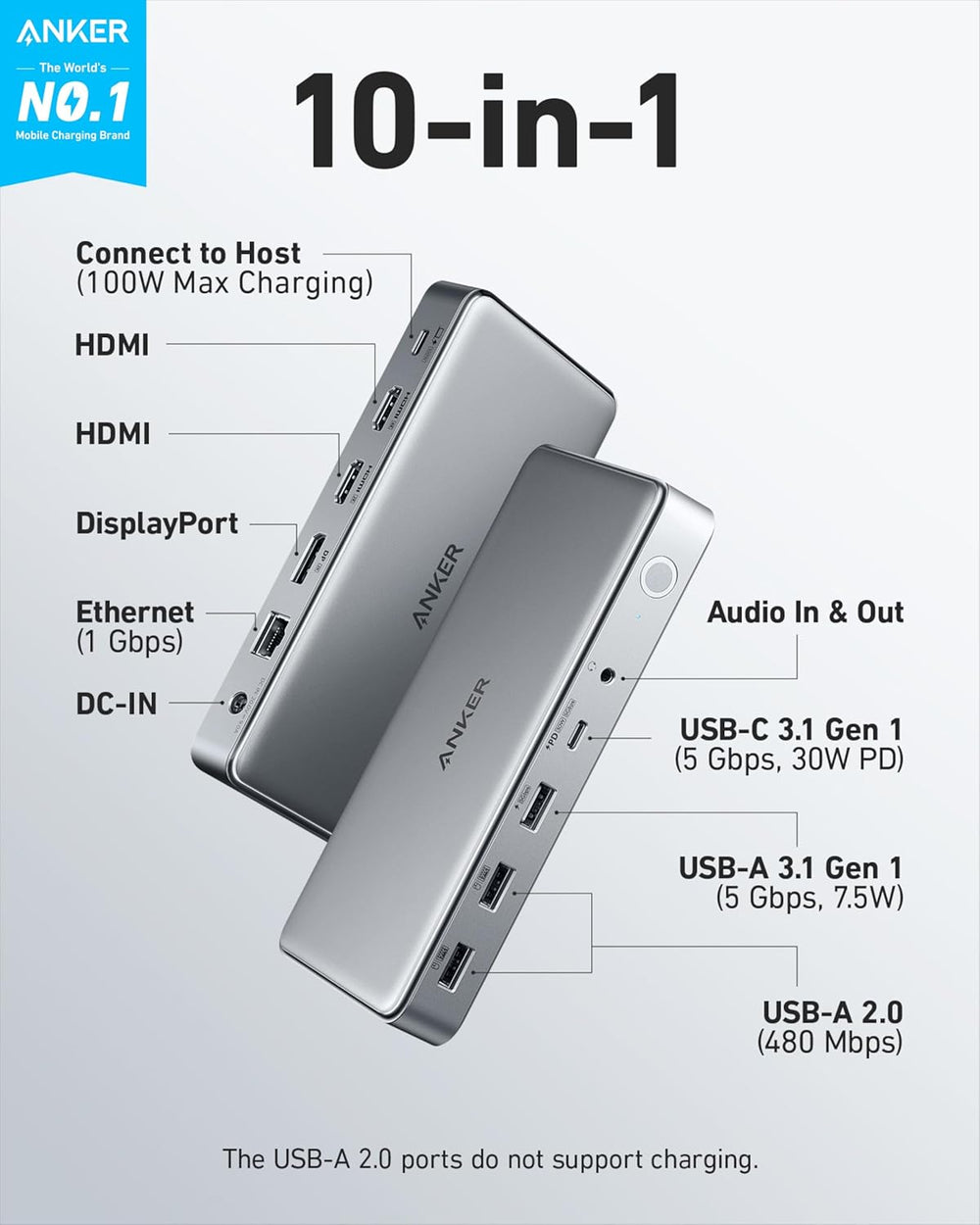 ANKER
The World's
NO.1
Mobile Charging Brand

10-in-1

Connect to Host
(100W Max Charging)

HDMI

HDMI

DisplayPort

Ethernet
(1 Gbps)

DC-IN

ANKER

ANKER

Audio In & Out

USB-C 3.1 Gen 1
(5 Gbps, 30W PD)

USB-A 3.1 Gen 1
(5 Gbps, 7.5W)

USB-A 2.0
(480 Mbps)

The USB-A 2.0 ports do not support charging.